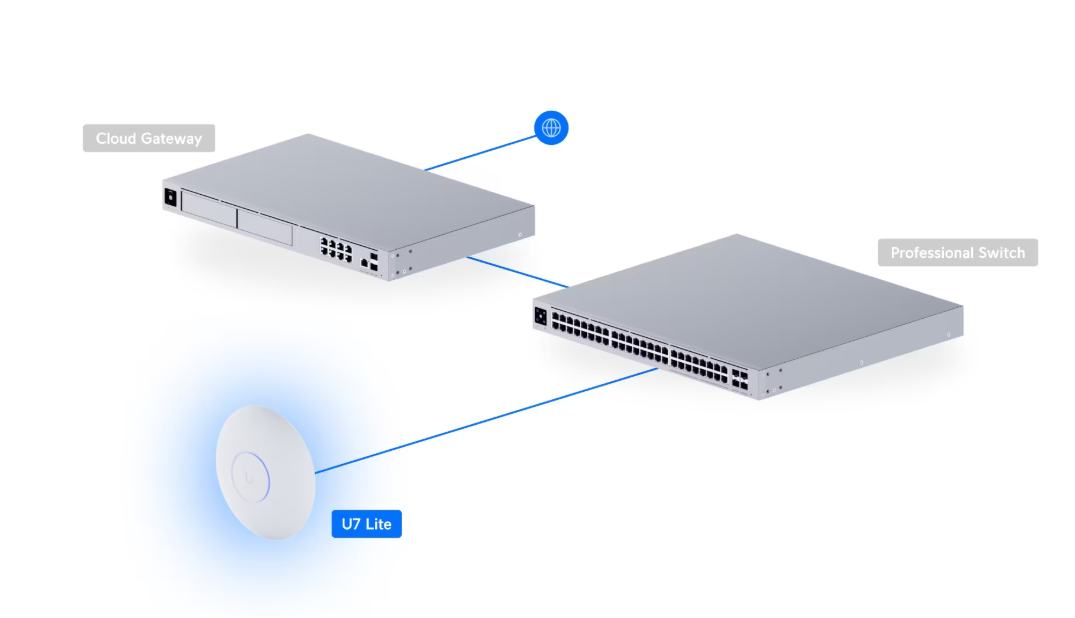 Cloud Gateway

Professional Switch

U7 Lite