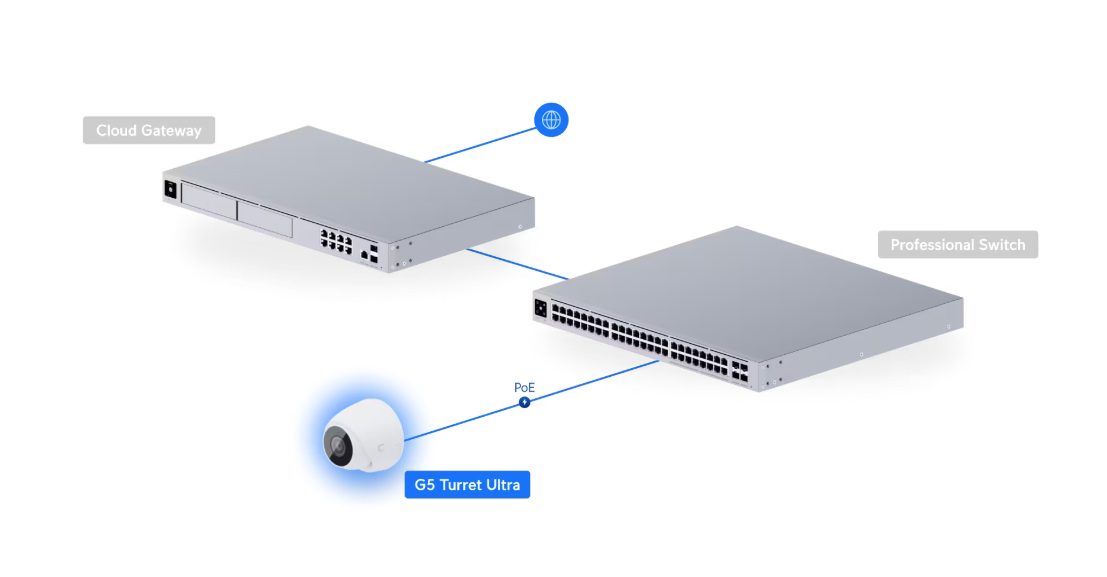 Cloud Gateway

Professional Switch

PoE

G5 Turret Ultra